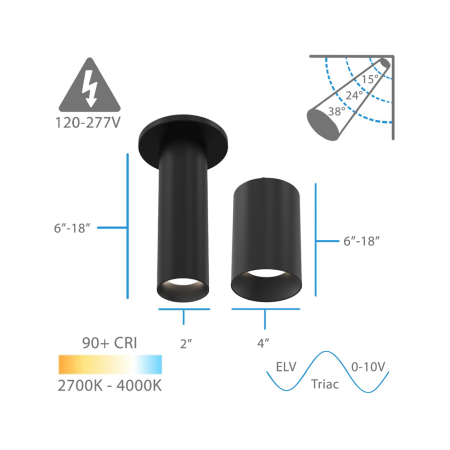 120-277V

15°
24°
38°

6″-18″

6″-18″

2″

4″

90+ CRI
2700K - 4000K

ELV
Triac
0-10V