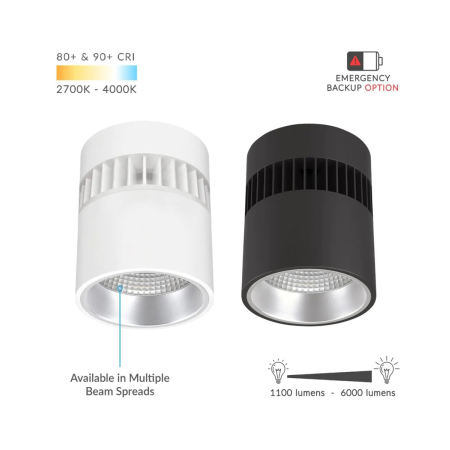 80+ & 90+ CRI
2700K - 4000K

EMERGENCY BACKUP OPTION

Available in Multiple Beam Spreads

1100 lumens - 6000 lumens